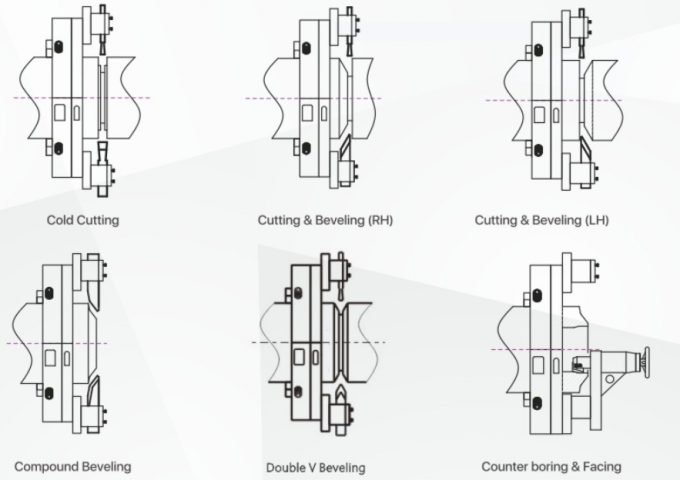 Cold Cutting

Cutting & Beveling (RH)

Cutting & Beveling (LH)

Compound Beveling

Double V Beveling

Counter boring & Facing